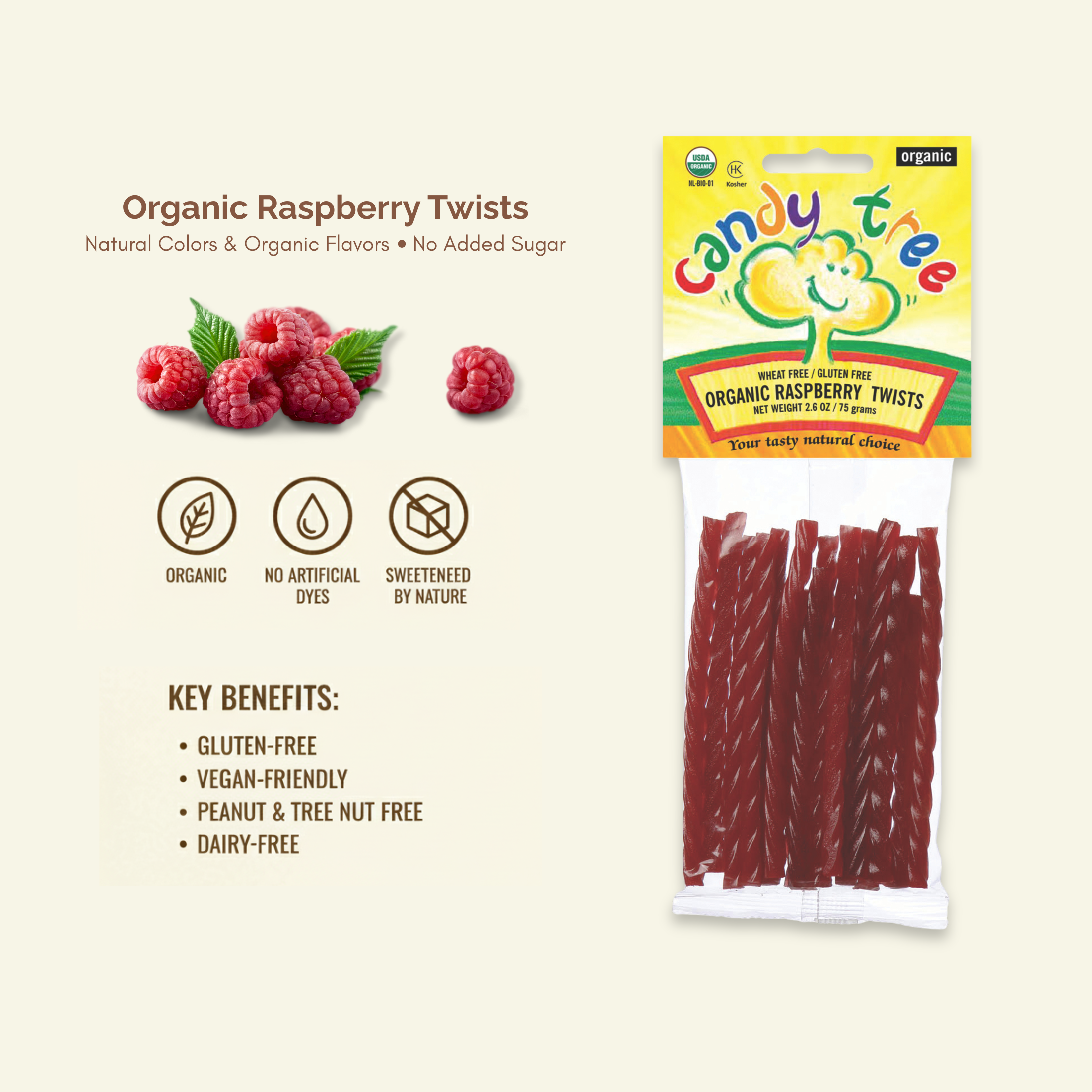 Organic Raspberry Twists
Natural Colors & Organic Flavors • No Added Sugar

ORGANIC
NO ARTIFICIAL DYES
SWEETENEED BY NATURE

KEY BENEFITS:
• GLUTEN-FREE
• VEGAN-FRIENDLY
• PEANUT & TREE NUT FREE
• DAIRY-FREE

USDA ORGANIC
NL-BIO-01
HK
Kosher
organic
candy tree
WHEAT FREE / GLUTEN FREE
ORGANIC RASPBERRY TWISTS
NET WEIGHT 2.6 OZ / 75 grams
Your tasty natural choice