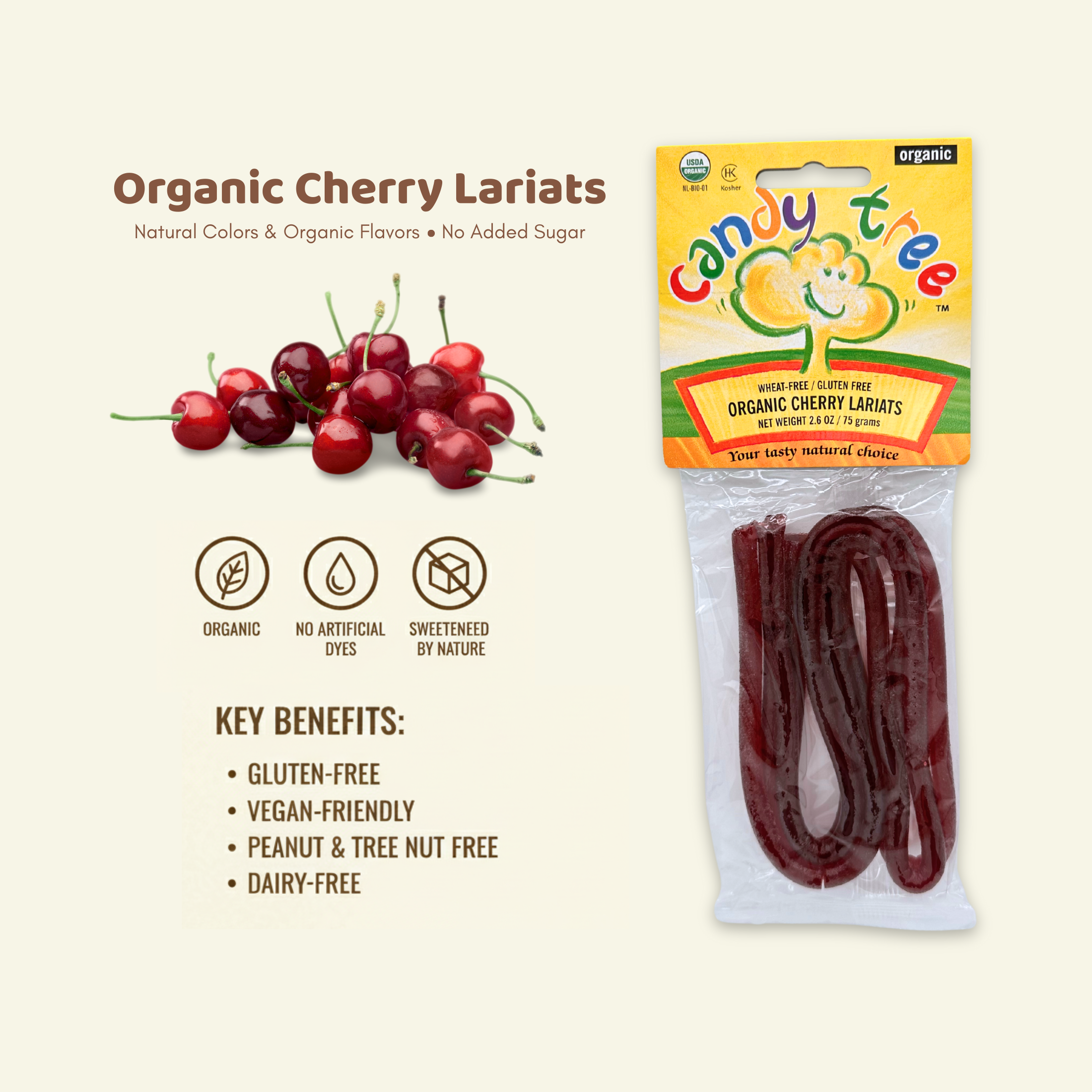 Organic Cherry Lariats

Natural Colors & Organic Flavors • No Added Sugar

ORGANIC

NO ARTIFICIAL DYES

SWEETENEED BY NATURE

KEY BENEFITS:

• GLUTEN-FREE
• VEGAN-FRIENDLY
• PEANUT & TREE NUT FREE
• DAIRY-FREE

USDA ORGANIC
NL-BIO-01

HK
Kosher

organic

candy tree™

WHEAT-FREE / GLUTEN FREE
ORGANIC CHERRY LARIATS
NET WEIGHT 2.6 OZ / 75 grams

Your tasty natural choice